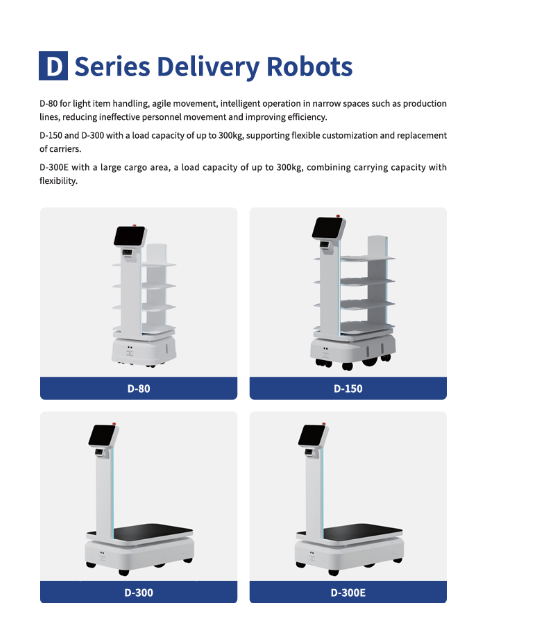 D Series Delivery Robots

D-80 for light item handling, agile movement, intelligent operation in narrow spaces such as production lines, reducing ineffective personnel movement and improving efficiency.

D-150 and D-300 with a load capacity of up to 300kg, supporting flexible customization and replacement of carriers.

D-300E with a large cargo area, a load capacity of up to 300kg, combining carrying capacity with flexibility.

D-80

D-150

D-300

D-300E