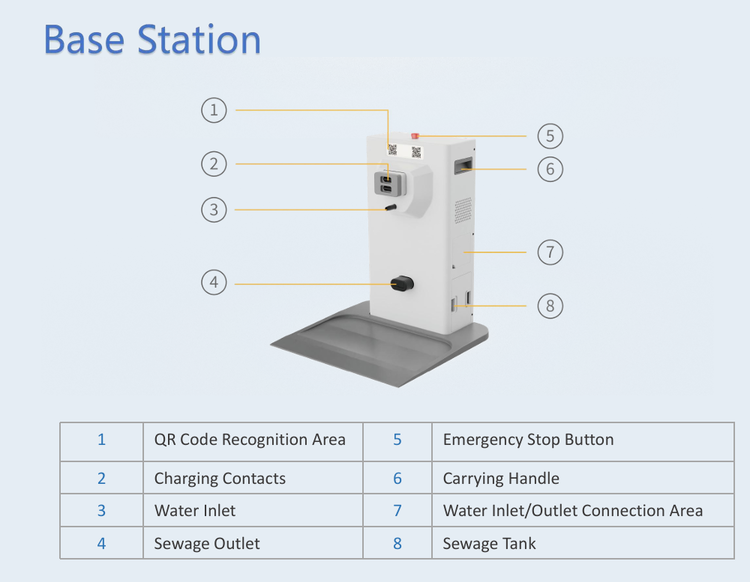 Base Station

1
2
3
4
5
6
7
8

| 1 | QR Code Recognition Area | 5 | Emergency Stop Button |
|---|---|---|---|
| 2 | Charging Contacts | 6 | Carrying Handle |
| 3 | Water Inlet | 7 | Water Inlet/Outlet Connection Area |
| 4 | Sewage Outlet | 8 | Sewage Tank |