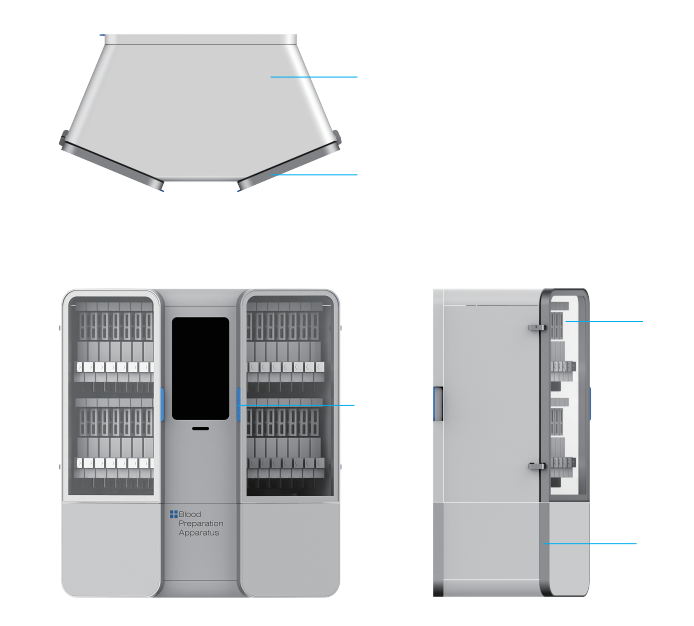 Blood
Preparation
Apparatus